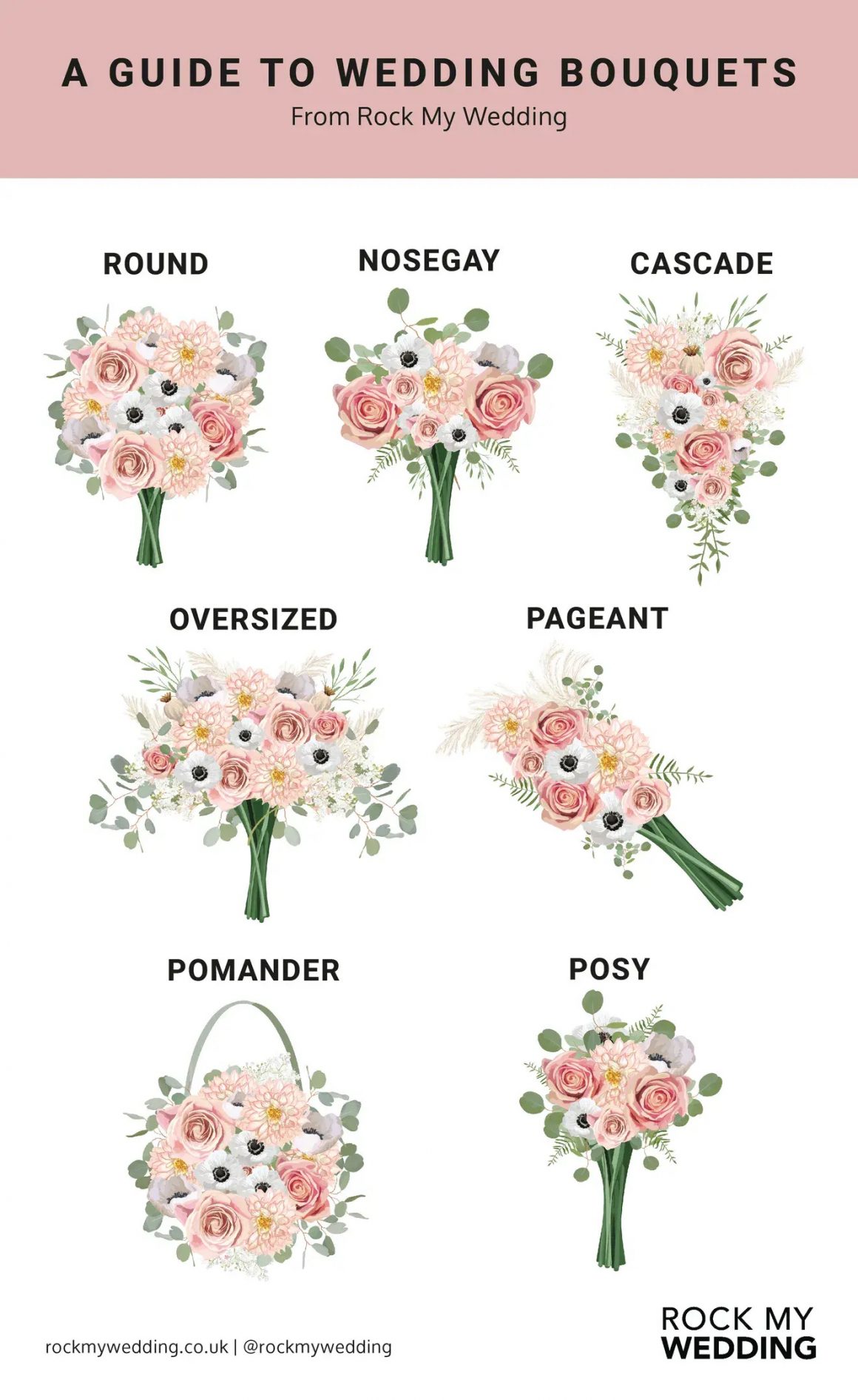 A GUIDE TO WEDDING BOUQUETS
From Rock My Wedding

ROUND

NOSEGAY

CASCADE

OVERSIZED

PAGEANT

POMANDER

POSY

rockmywedding.co.uk | @rockmywedding

ROCK MY WEDDING